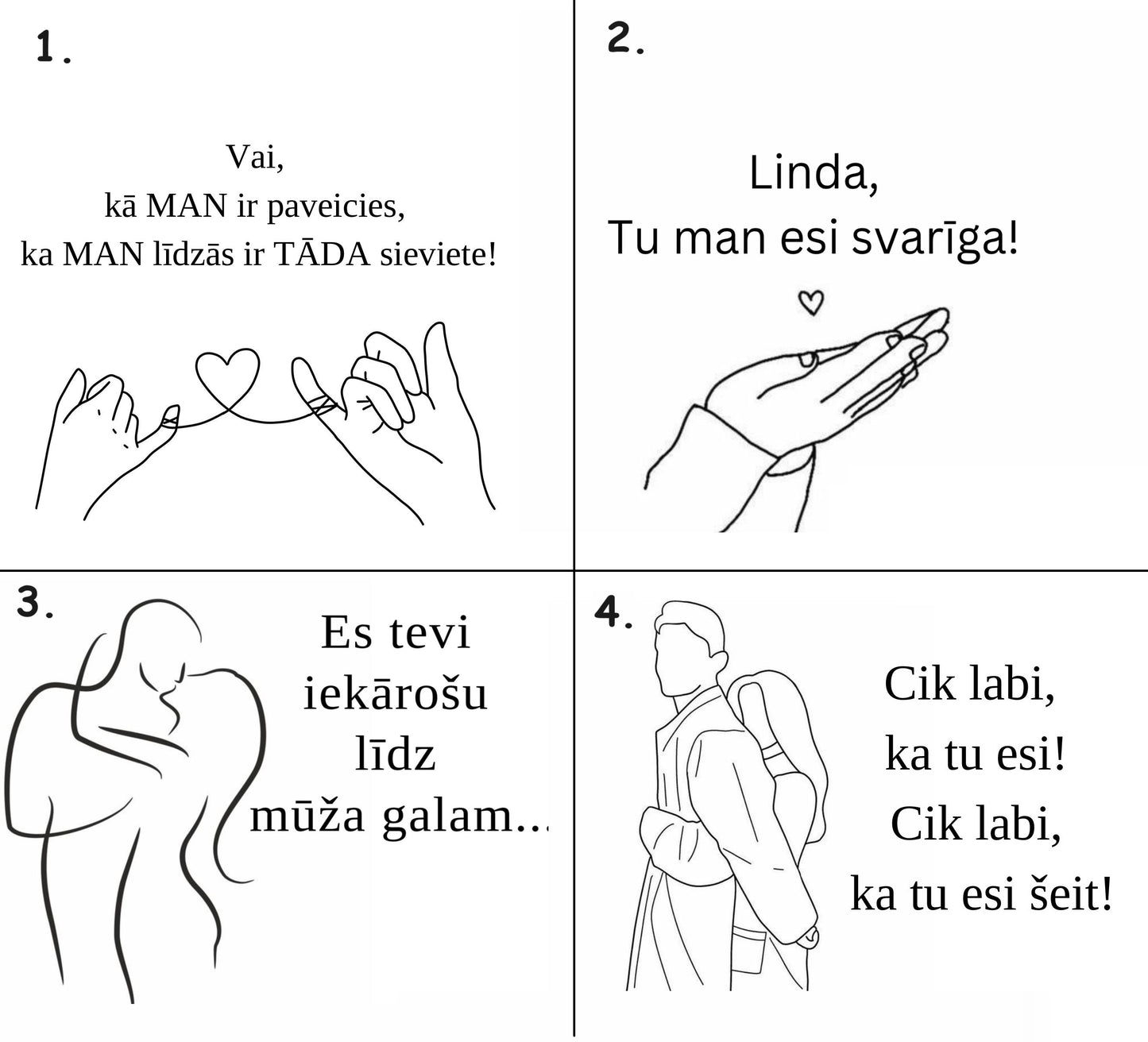 1.

Vai,
kā MAN ir paveicies,
ka MAN līdzās ir TĀDA sieviete!

2.

Linda,
Tu man esi svarīga!

3.

Es tevi
iekārošu
līdz
mūža galam...

4.

Cik labi,
ka tu esi!
Cik labi,
ka tu esi šeit!